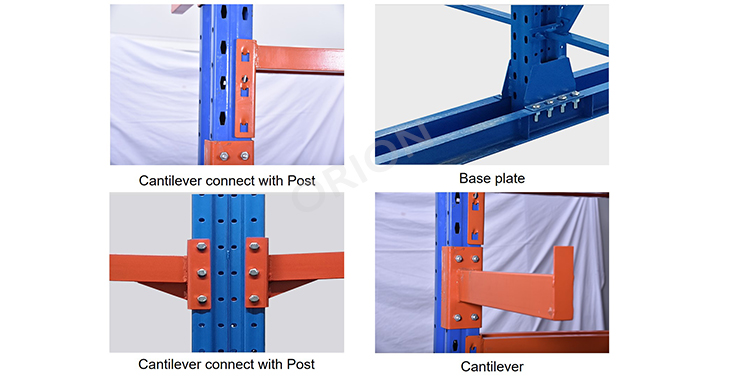 Cantilever connect with Post

Base plate

ORION

Cantilever connect with Post

Cantilever